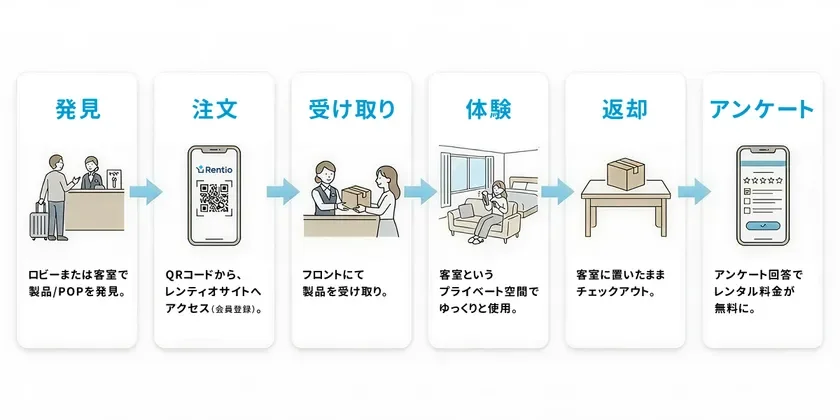 発見

ロビーまたは客室で製品/POPを発見。

注文

Rentio

QRコードから、レンティオサイトへアクセス（会員登録）。

受け取り

フロントにて製品を受け取り。

体験

客室というプライベート空間でゆっくりと使用。

返却

客室に置いたままチェックアウト。

アンケート

アンケート回答でレンタル料金が無料に。