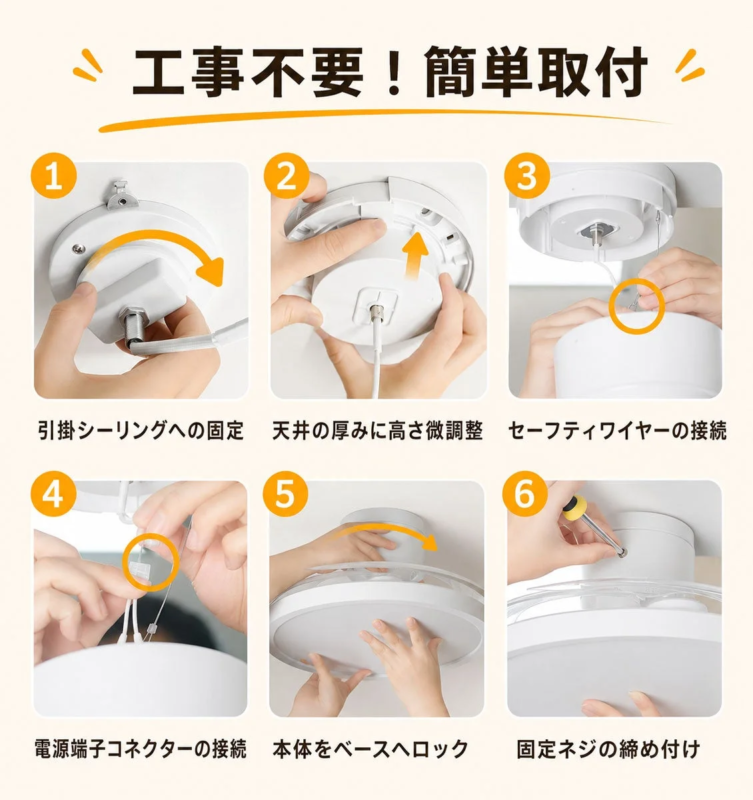 工事不要！簡単取付

1
引掛シーリングへの固定

2
天井の厚みに高さ微調整

3
セーフティワイヤーの接続

4
電源端子コネクターの接続

5
本体をベースへロック

6
固定ネジの締め付け