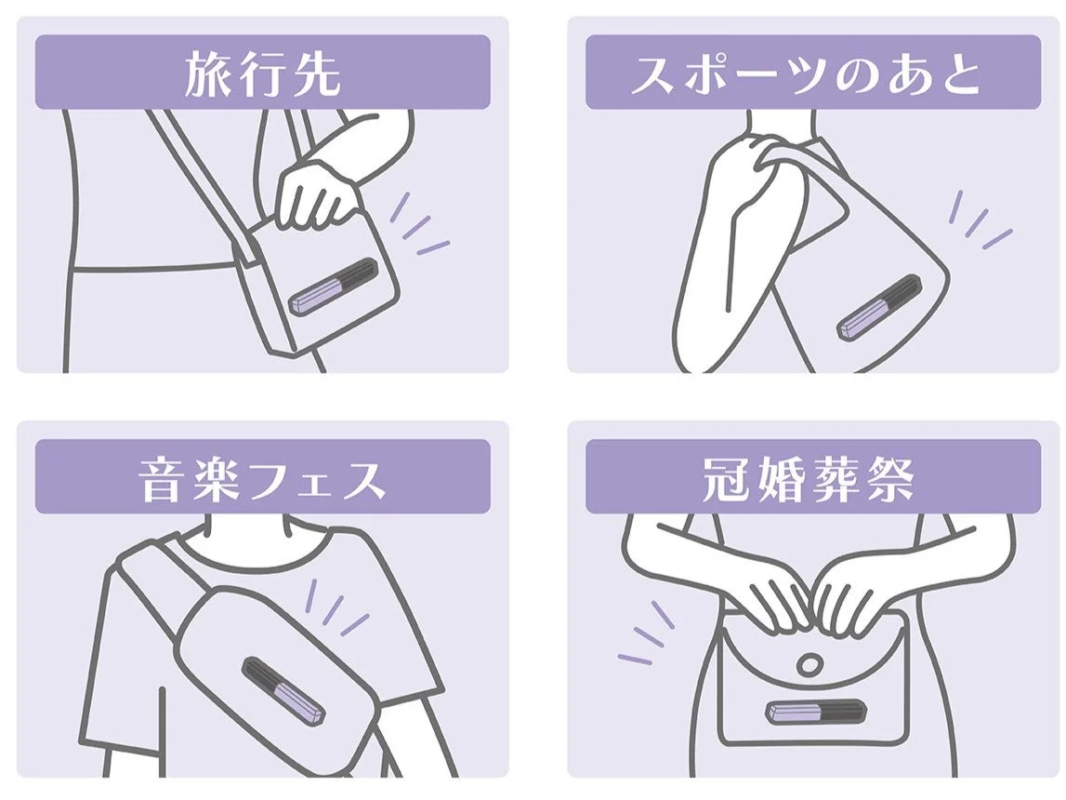 旅行先

スポーツのあと

音楽フェス

冠婚葬祭